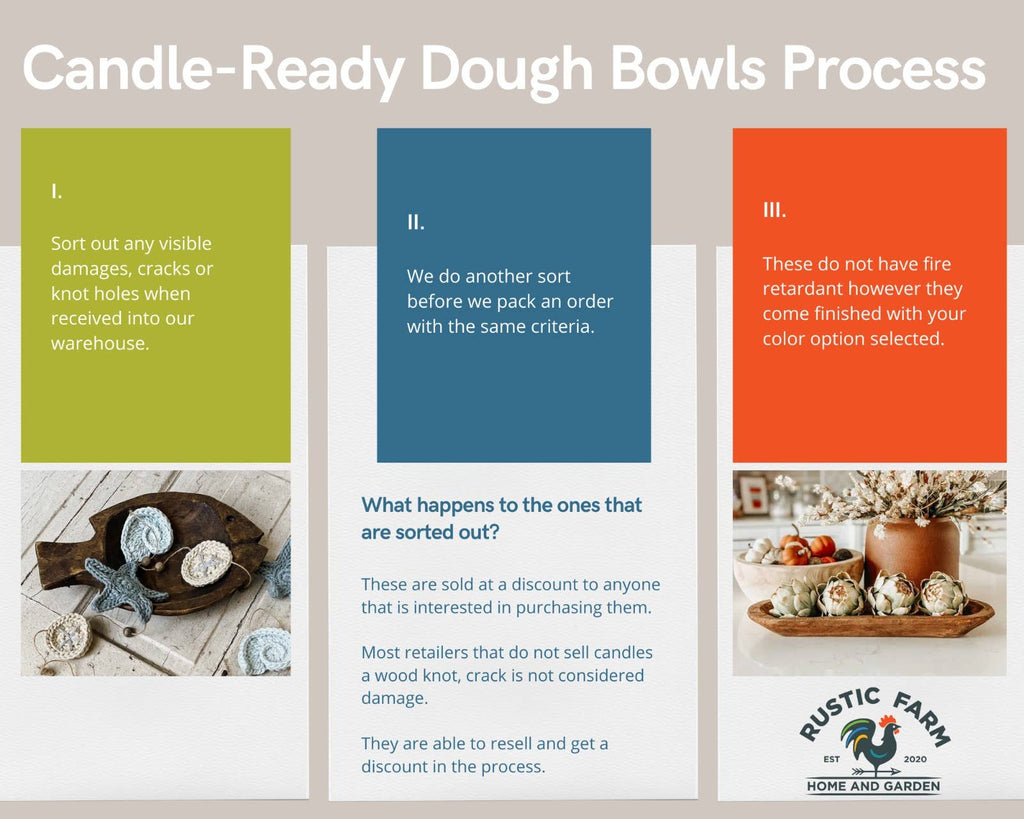 Candle-Ready Dough Bowls Process

I.

Sort out any visible damages, cracks or knot holes when received into our warehouse.

II.

We do another sort before we pack an order with the same criteria.

What happens to the ones that are sorted out?

These are sold at a discount to anyone that is interested in purchasing them.

Most retailers that do not sell candles a wood knot, crack is not considered damage.

They are able to resell and get a discount in the process.

III.

These do not have fire retardant however they come finished with your color option selected.

RUSTIC FARM
EST 2020
HOME AND GARDEN