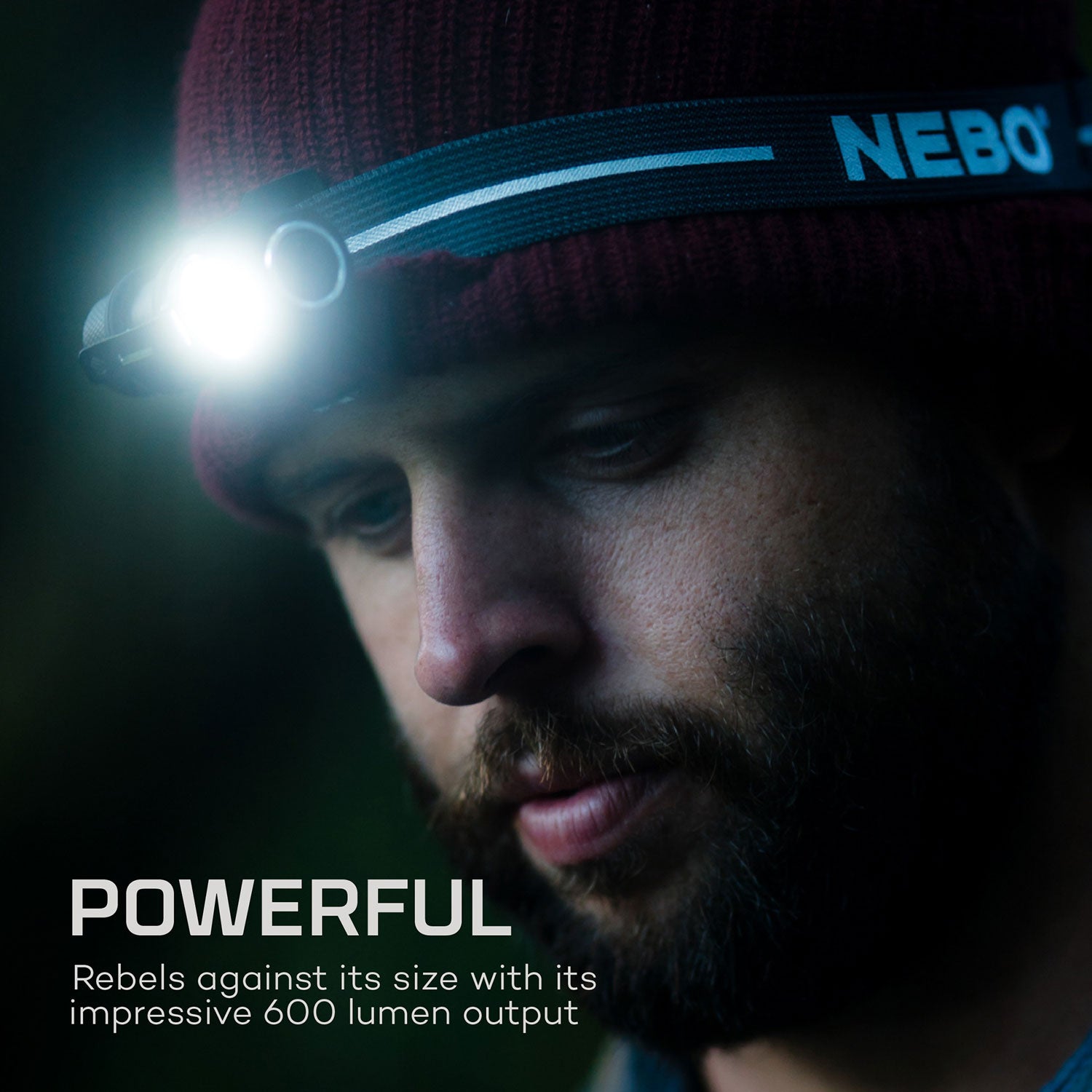 NEBO

POWERFUL

Rebels against its size with its impressive 600 lumen output