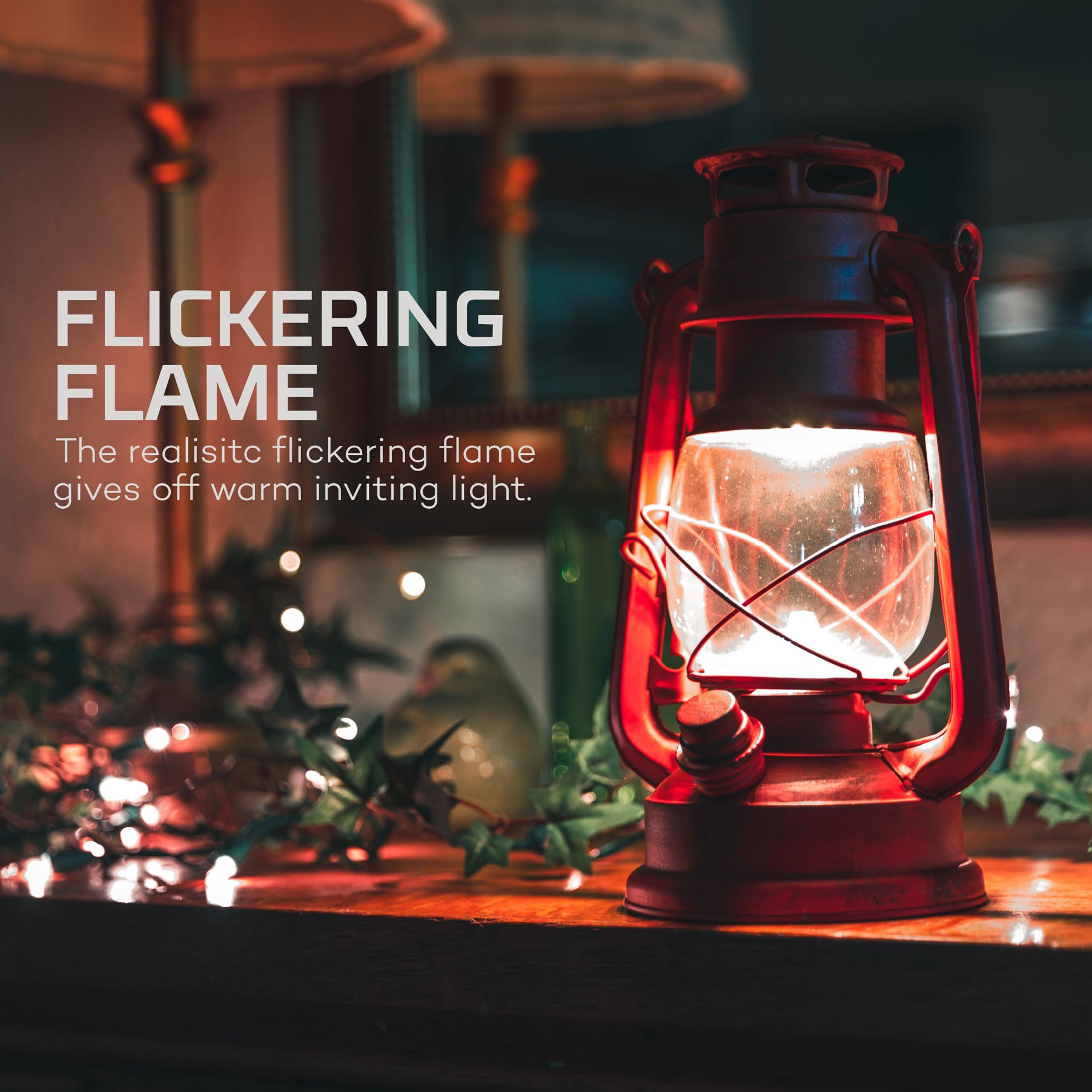 FLICKERING FLAME

The realisitc flickering flame gives off warm inviting light.